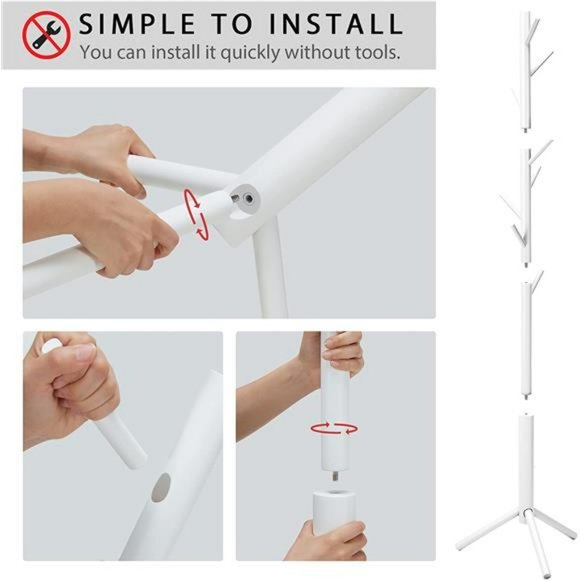 SIMPLE TO INSTALL
You can install it quickly without tools.